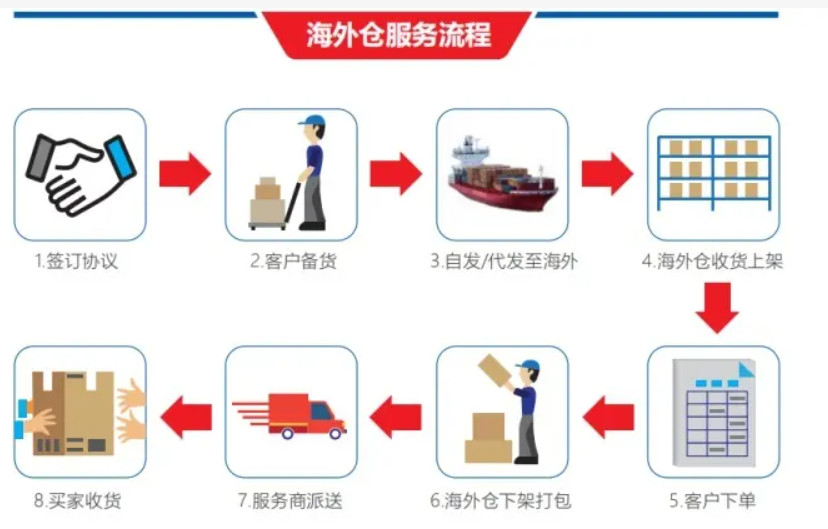 海外仓服务流程

1.签订协议

2.客户备货

3.自发/代发至海外

4.海外仓收货上架

5.客户下单

6.海外仓下架打包

7.服务商派送

8.买家收货